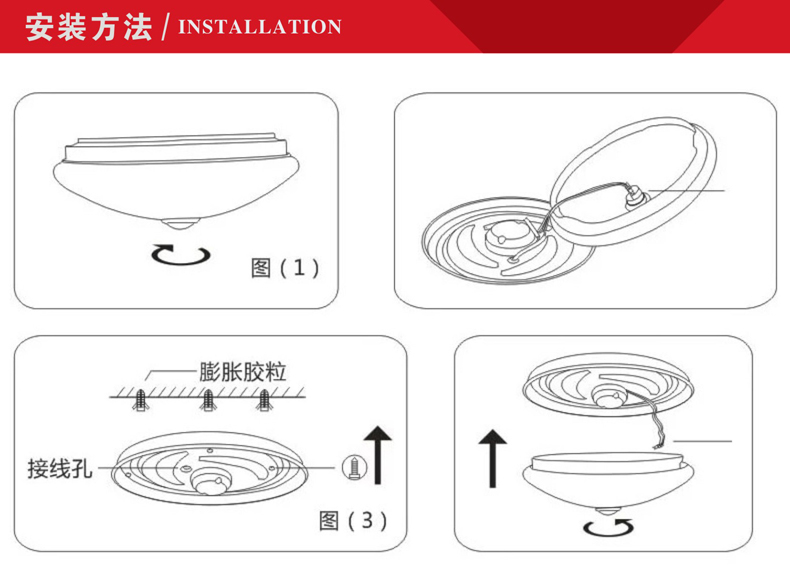 安装方法 / INSTALLATION

图（1）

膨胀胶粒

接线孔

图（3）