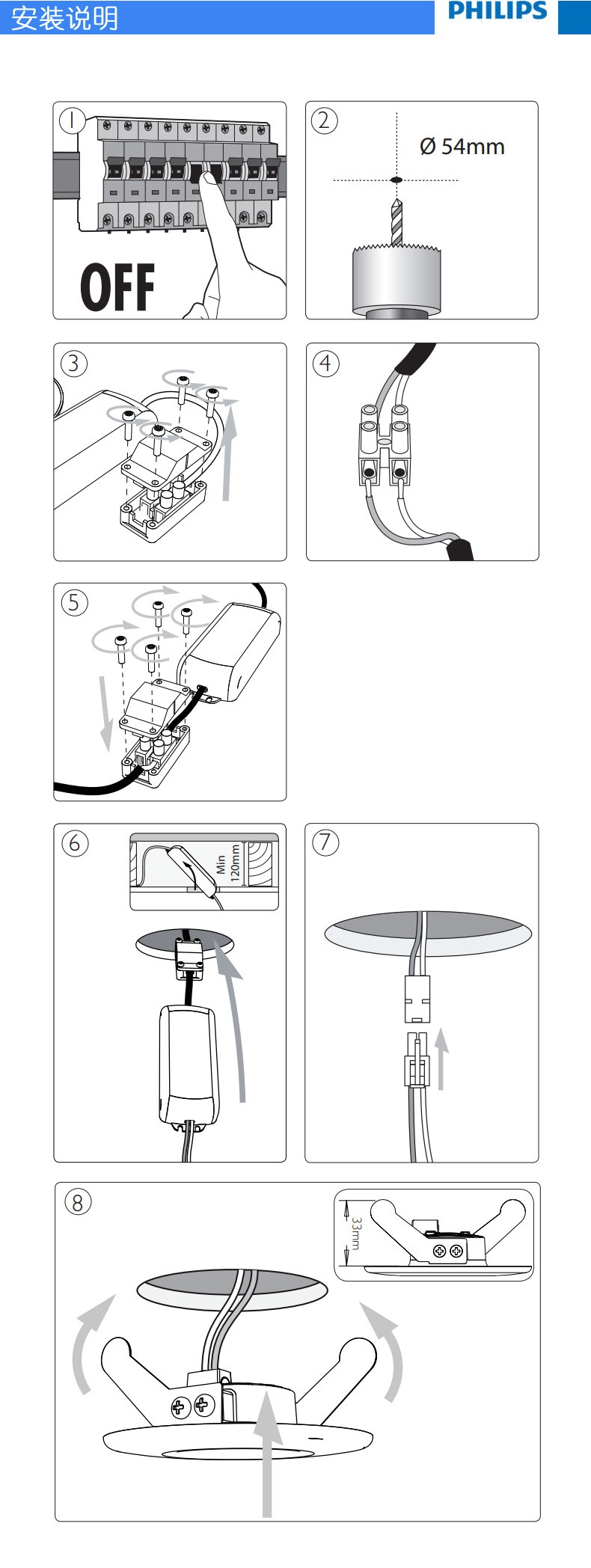 安装说明

PHILIPS

1

OFF

2

Ø 54mm

3

4

5

6

Min 120mm

7

8

33mm